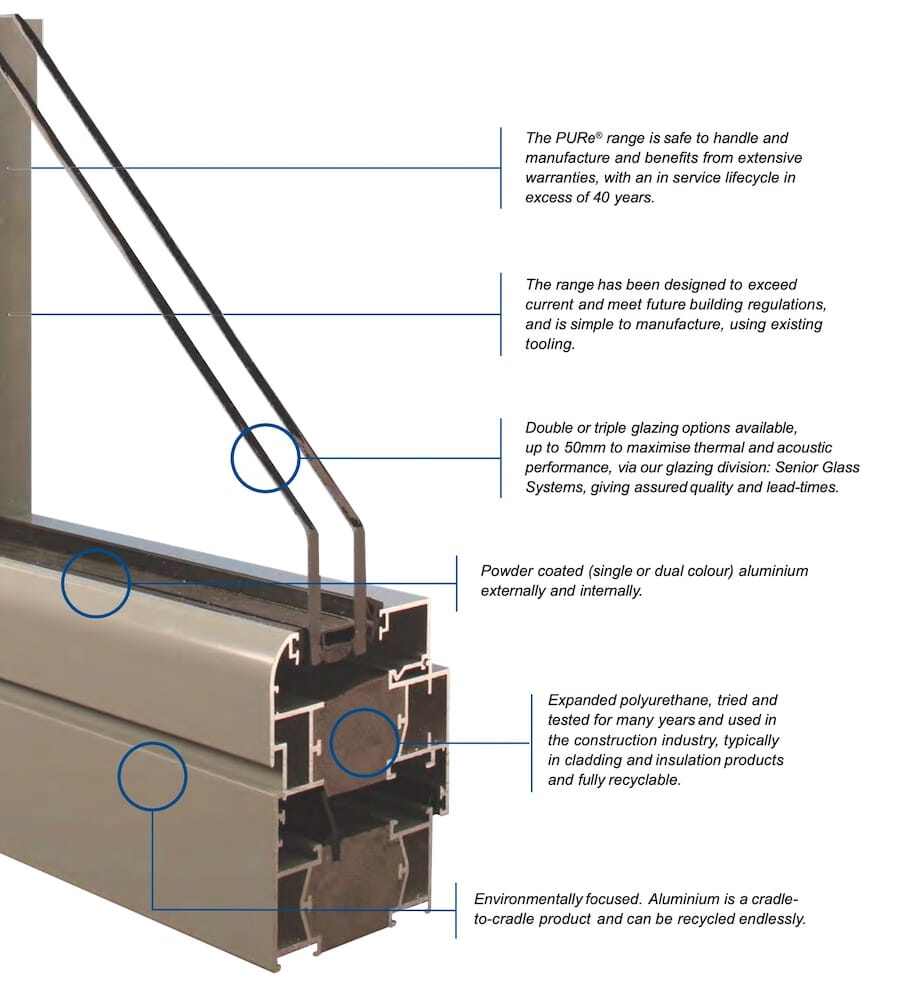 The PURe® range is safe to handle and manufacture and benefits from extensive warranties, with an in service lifecycle in excess of 40 years.

The range has been designed to exceed current and meet future building regulations, and is simple to manufacture, using existing tooling.

Double or triple glazing options available, up to 50mm to maximise thermal and acoustic performance, via our glazing division: Senior Glass Systems, giving assured quality and lead-times.

Powder coated (single or dual colour) aluminium externally and internally.

Expanded polyurethane, tried and tested for many years and used in the construction industry, typically in cladding and insulation products and fully recyclable.

Environmentally focused. Aluminium is a cradle-to-cradle product and can be recycled endlessly.